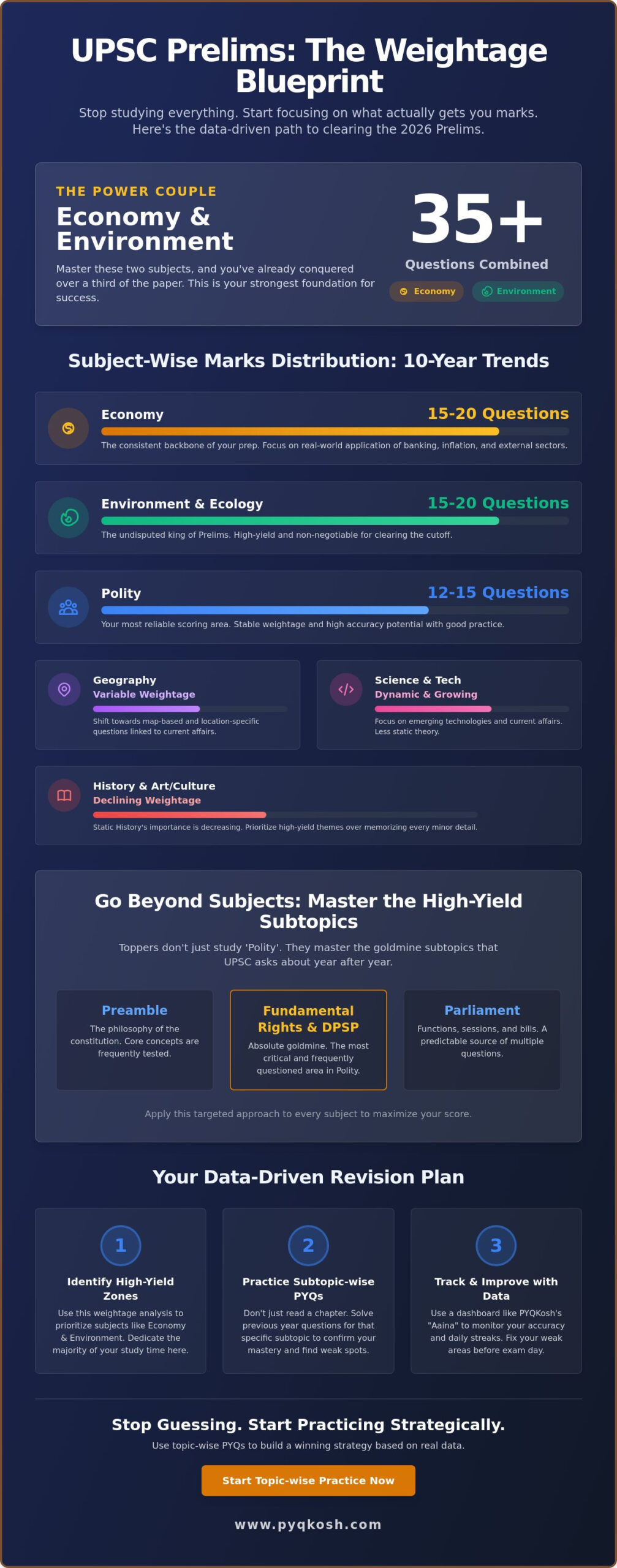 UPSC Prelims: The Weightage Blueprint

Stop studying everything. Start focusing on what actually gets you marks. Here's the data-driven path to clearing the 2026 Prelims.

THE POWER COUPLE

Economy & Environment

Master these two subjects, and you've already conquered over a third of the paper. This is your strongest foundation for success.

35+

Questions Combined

Economy Environment

Subject-Wise Marks Distribution: 10-Year Trends

Economy
15-20 Questions
The consistent backbone of your prep. Focus on real-world application of banking, inflation, and external sectors.

Environment & Ecology
15-20 Questions
The undisputed king of Prelims. High-yield and non-negotiable for clearing the cutoff.

Polity
12-15 Questions
Your most reliable scoring area. Stable weightage and high accuracy potential with good practice.

Geography
Variable Weightage
Shift towards map-based and location-specific questions linked to current affairs.

Science & Tech
Dynamic & Growing
Focus on emerging technologies and current affairs. Less static theory.

History & Art/Culture
Declining Weightage
Static History's importance is decreasing. Prioritize high-yield themes over memorizing every minor detail.

Go Beyond Subjects: Master the High-Yield Subtopics

Toppers don't just study 'Polity'. They master the goldmine subtopics that UPSC asks about year after year.

Preamble
The philosophy of the constitution. Core concepts are frequently tested.

Fundamental Rights & DPSP
Absolute goldmine. The most critical and frequently questioned area in Polity.

Parliament
Functions, sessions, and bills. A predictable source of multiple questions.

Apply this targeted approach to every subject to maximize your score.

Your Data-Driven Revision Plan

1
Identify High-Yield Zones
Use this weightage analysis to prioritize subjects like Economy & Environment. Dedicate the majority of your study time here.

2
Practice Subtopic-wise PYQs
Don't just read a chapter. Solve previous year questions for that specific subtopic to confirm your mastery and find weak spots.

3
Track & Improve with Data
Use a dashboard like PYQKosh's "Aaina" to monitor your accuracy and daily streaks. Fix your weak areas before exam day.

Stop Guessing. Start Practicing Strategically.

Use topic-wise PYQs to build a winning strategy based on real data.

Start Topic-wise Practice Now

www.pyqkosh.com