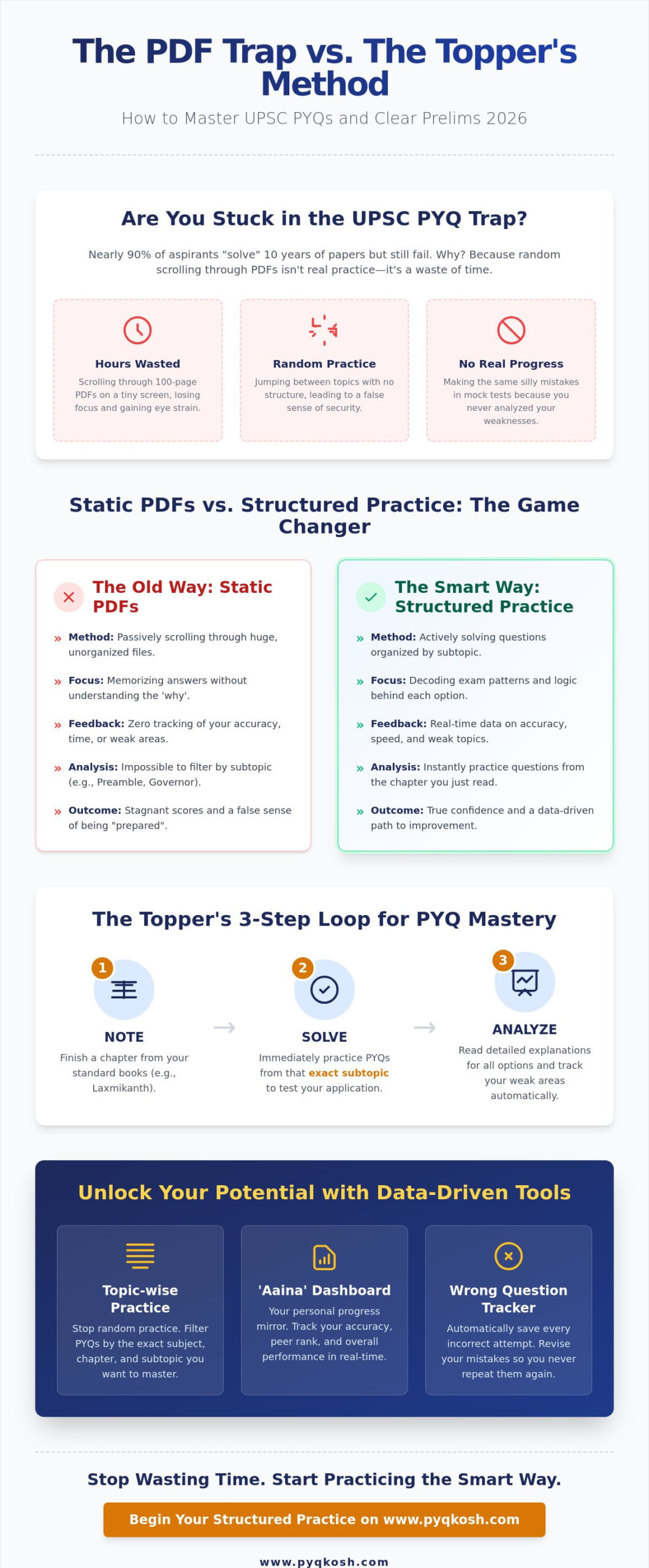 The PDF Trap vs. The Topper's Method

How to Master UPSC PYQs and Clear Prelims 2026

Are You Stuck in the UPSC PYQ Trap?

Nearly 90% of aspirants "solve" 10 years of papers but still fail. Why? Because random scrolling through PDFs isn't real practice—it's a waste of time.

Hours Wasted

Scrolling through 100-page PDFs on a tiny screen, losing focus and gaining eye strain.

Random Practice

Jumping between topics with no structure, leading to a false sense of security.

No Real Progress

Making the same silly mistakes in mock tests because you never analyzed your weaknesses.

Static PDFs vs. Structured Practice: The Game Changer

The Old Way: Static PDFs

» Method: Passively scrolling through huge, unorganized files.

» Focus: Memorizing answers without understanding the 'why'.

» Feedback: Zero tracking of your accuracy, time, or weak areas.

» Analysis: Impossible to filter by subtopic (e.g., Preamble, Governor).

» Outcome: Stagnant scores and a false sense of being "prepared".

The Smart Way: Structured Practice

» Method: Actively solving questions organized by subtopic.

» Focus: Decoding exam patterns and logic behind each option.

» Feedback: Real-time data on accuracy, speed, and weak topics.

» Analysis: Instantly practice questions from the chapter you just read.

» Outcome: True confidence and a data-driven path to improvement.

The Topper's 3-Step Loop for PYQ Mastery

1
NOTE
Finish a chapter from your standard books (e.g., Laxmikanth).

→

2
SOLVE
Immediately practice PYQs from that exact subtopic to test your application.

→

3
ANALYZE
Read detailed explanations for all options and track your weak areas automatically.

Unlock Your Potential with Data-Driven Tools

Topic-wise Practice
Stop random practice. Filter PYQs by the exact subject, chapter, and subtopic you want to master.

'Aaina' Dashboard
Your personal progress mirror. Track your accuracy, peer rank, and overall performance in real-time.

Wrong Question Tracker
Automatically save every incorrect attempt. Revise your mistakes so you never repeat them again.

Stop Wasting Time. Start Practicing the Smart Way.

Begin Your Structured Practice on www.pyqkosh.com

www.pyqkosh.com