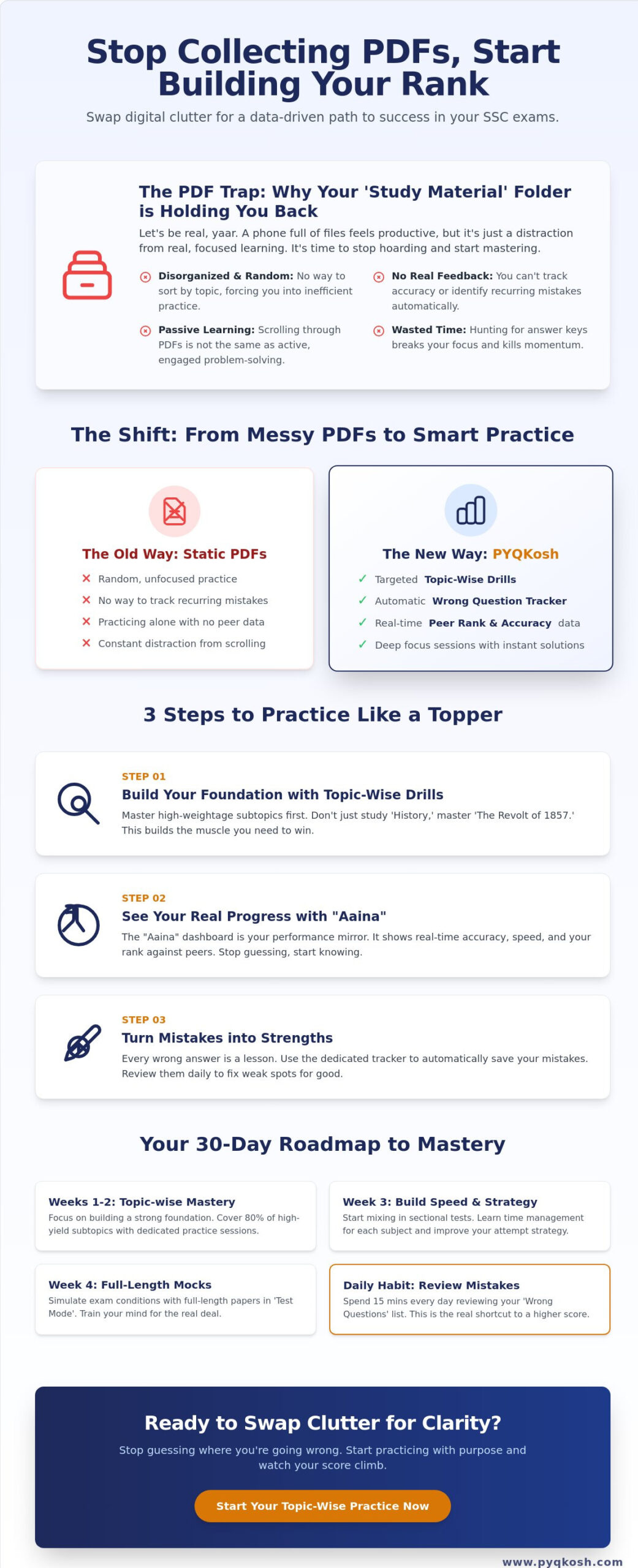 Stop Collecting PDFs, Start Building Your Rank

Swap digital clutter for a data-driven path to success in your SSC exams.

The PDF Trap: Why Your 'Study Material' Folder is Holding You Back

Let's be real, yaar. A phone full of files feels productive, but it's just a distraction from real, focused learning. It's time to stop hoarding and start mastering.

Disorganized & Random: No way to sort by topic, forcing you into inefficient practice.

Passive Learning: Scrolling through PDFs is not the same as active, engaged problem-solving.

No Real Feedback: You can't track accuracy or identify recurring mistakes automatically.

Wasted Time: Hunting for answer keys breaks your focus and kills momentum.

The Shift: From Messy PDFs to Smart Practice

The Old Way: Static PDFs

✕ Random, unfocused practice
✕ No way to track recurring mistakes
✕ Practicing alone with no peer data
✕ Constant distraction from scrolling

The New Way: PYQKosh

✓ Targeted Topic-Wise Drills
✓ Automatic Wrong Question Tracker
✓ Real-time Peer Rank & Accuracy data
✓ Deep focus sessions with instant solutions

3 Steps to Practice Like a Topper

STEP 01
Build Your Foundation with Topic-Wise Drills
Master high-weightage subtopics first. Don't just study 'History,' master 'The Revolt of 1857.' This builds the muscle you need to win.

STEP 02
See Your Real Progress with "Aaina"
The "Aaina" dashboard is your performance mirror. It shows real-time accuracy, speed, and your rank against peers. Stop guessing, start knowing.

STEP 03
Turn Mistakes into Strengths
Every wrong answer is a lesson. Use the dedicated tracker to automatically save your mistakes. Review them daily to fix weak spots for good.

Your 30-Day Roadmap to Mastery

Weeks 1-2: Topic-wise Mastery
Focus on building a strong foundation. Cover 80% of high-yield subtopics with dedicated practice sessions.

Week 3: Build Speed & Strategy
Start mixing in sectional tests. Learn time management for each subject and improve your attempt strategy.

Week 4: Full-Length Mocks
Simulate exam conditions with full-length papers in 'Test Mode'. Train your mind for the real deal.

Daily Habit: Review Mistakes
Spend 15 mins every day reviewing your 'Wrong Questions' list. This is the real shortcut to a higher score.

Ready to Swap Clutter for Clarity?

Stop guessing where you're going wrong. Start practicing with purpose and watch your score climb.

Start Your Topic-Wise Practice Now

www.pyqkosh.com