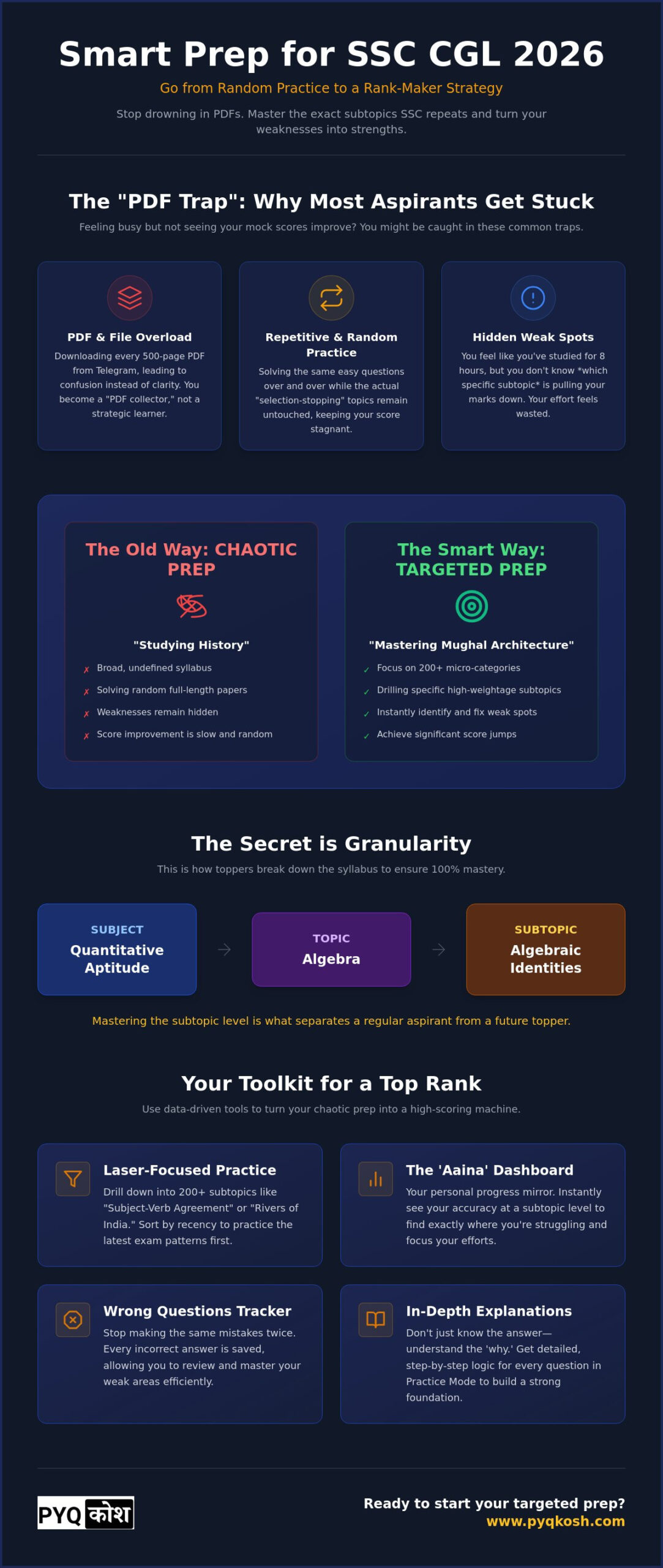 Smart Prep for SSC CGL 2026

Go from Random Practice to a Rank-Maker Strategy

Stop drowning in PDFs. Master the exact subtopics SSC repeats and turn your weaknesses into strengths.

The "PDF Trap": Why Most Aspirants Get Stuck

Feeling busy but not seeing your mock scores improve? You might be caught in these common traps.

PDF & File Overload

Downloading every 500-page PDF from Telegram, leading to confusion instead of clarity. You become a "PDF collector," not a strategic learner.

Repetitive & Random Practice

Solving the same easy questions over and over while the actual "selection-stopping" topics remain untouched, keeping your score stagnant.

Hidden Weak Spots

You feel like you've studied for 8 hours, but you don't know *which specific subtopic* is pulling your marks down. Your effort feels wasted.

The Old Way: CHAOTIC PREP

"Studying History"

✗ Broad, undefined syllabus
✗ Solving random full-length papers
✗ Weaknesses remain hidden
✗ Score improvement is slow and random

The Smart Way: TARGETED PREP

"Mastering Mughal Architecture"

✓ Focus on 200+ micro-categories
✓ Drilling specific high-weightage subtopics
✓ Instantly identify and fix weak spots
✓ Achieve significant score jumps

The Secret is Granularity

This is how toppers break down the syllabus to ensure 100% mastery.

SUBJECT
Quantitative Aptitude

→

TOPIC
Algebra

→

SUBTOPIC
Algebraic Identities

Mastering the subtopic level is what separates a regular aspirant from a future topper.

Your Toolkit for a Top Rank

Use data-driven tools to turn your chaotic prep into a high-scoring machine.

Laser-Focused Practice

Drill down into 200+ subtopics like "Subject-Verb Agreement" or "Rivers of India." Sort by recency to practice the latest exam patterns first.

The 'Aaina' Dashboard

Your personal progress mirror. Instantly see your accuracy at a subtopic level to find exactly where you're struggling and focus your efforts.

Wrong Questions Tracker

Stop making the same mistakes twice. Every incorrect answer is saved, allowing you to review and master your weak areas efficiently.

In-Depth Explanations

Don't just know the answer—understand the 'why.' Get detailed, step-by-step logic for every question in Practice Mode to build a strong foundation.

PYQ कोश

Ready to start your targeted prep?
www.pyqkosh.com