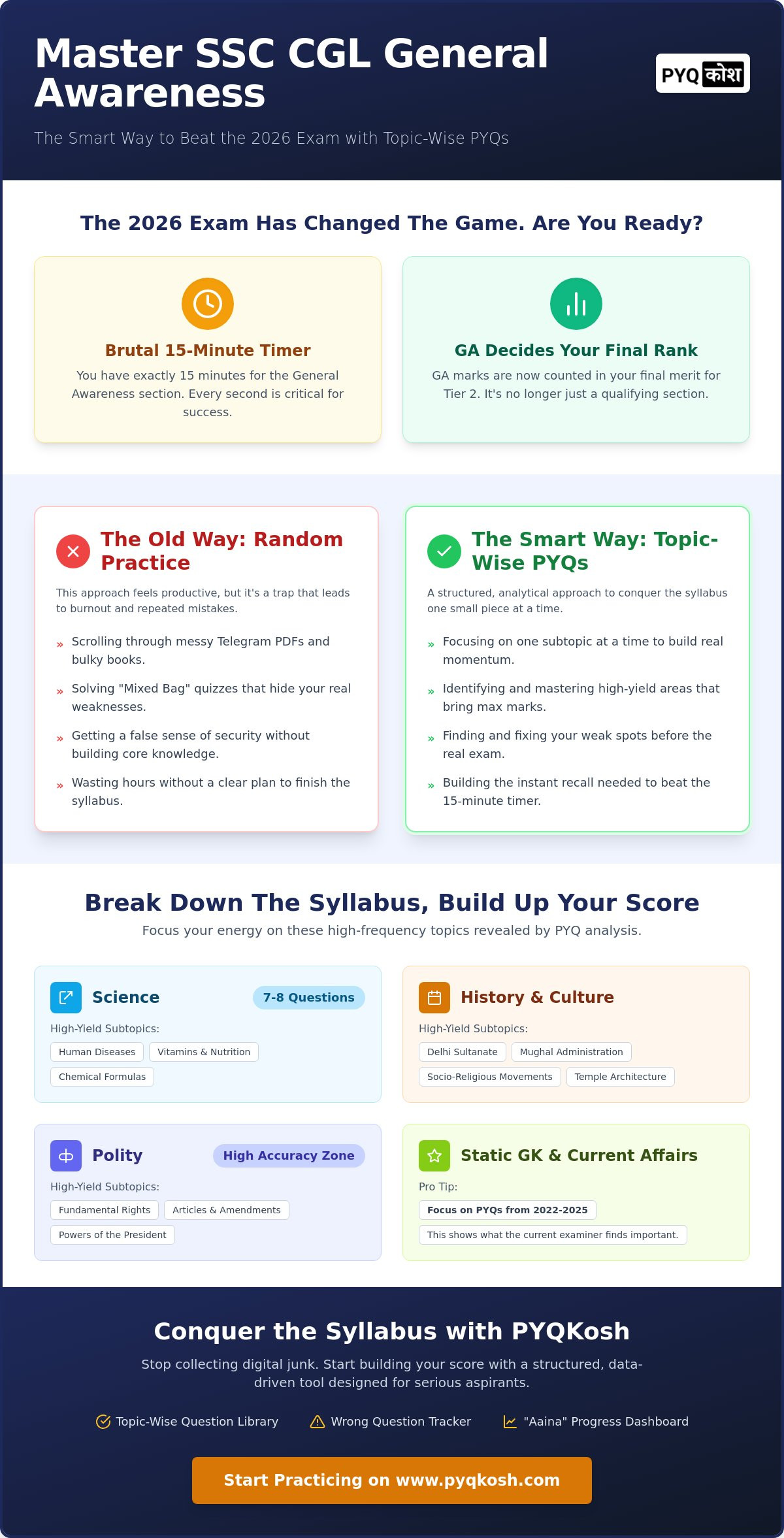 Master SSC CGL General Awareness

PYQ कोश

The Smart Way to Beat the 2026 Exam with Topic-Wise PYQs

The 2026 Exam Has Changed The Game. Are You Ready?

Brutal 15-Minute Timer

You have exactly 15 minutes for the General Awareness section. Every second is critical for success.

GA Decides Your Final Rank

GA marks are now counted in your final merit for Tier 2. It's no longer just a qualifying section.

The Old Way: Random Practice

This approach feels productive, but it's a trap that leads to burnout and repeated mistakes.

» Scrolling through messy Telegram PDFs and bulky books.

» Solving "Mixed Bag" quizzes that hide your real weaknesses.

» Getting a false sense of security without building core knowledge.

» Wasting hours without a clear plan to finish the syllabus.

The Smart Way: Topic-Wise PYQs

A structured, analytical approach to conquer the syllabus one small piece at a time.

» Focusing on one subtopic at a time to build real momentum.

» Identifying and mastering high-yield areas that bring max marks.

» Finding and fixing your weak spots before the real exam.

» Building the instant recall needed to beat the 15-minute timer.

Break Down The Syllabus, Build Up Your Score

Focus your energy on these high-frequency topics revealed by PYQ analysis.

Science
7-8 Questions
High-Yield Subtopics:
Human Diseases
Vitamins & Nutrition
Chemical Formulas

History & Culture
High-Yield Subtopics:
Delhi Sultanate
Mughal Administration
Socio-Religious Movements
Temple Architecture

Polity
High Accuracy Zone
High-Yield Subtopics:
Fundamental Rights
Articles & Amendments
Powers of the President

Static GK & Current Affairs
Pro Tip:
Focus on PYQs from 2022-2025
This shows what the current examiner finds important.

Conquer the Syllabus with PYQKosh

Stop collecting digital junk. Start building your score with a structured, data-driven tool designed for serious aspirants.

Topic-Wise Question Library
Wrong Question Tracker
"Aaina" Progress Dashboard

Start Practicing on www.pyqkosh.com