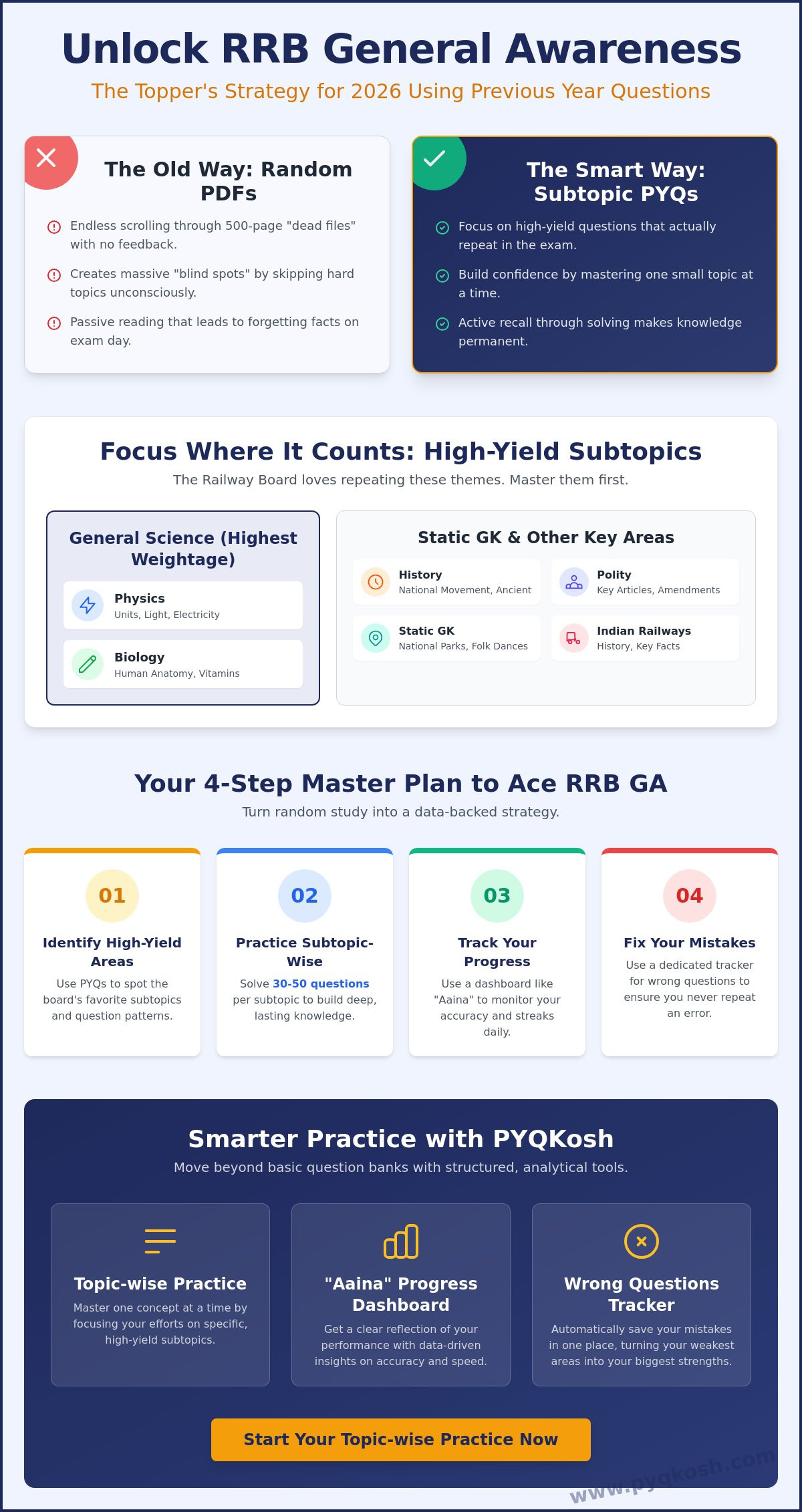 Unlock RRB General Awareness

The Topper's Strategy for 2026 Using Previous Year Questions

The Old Way: Random PDFs

Endless scrolling through 500-page "dead files" with no feedback.

Creates massive "blind spots" by skipping hard topics unconsciously.

Passive reading that leads to forgetting facts on exam day.

The Smart Way: Subtopic PYQs

Focus on high-yield questions that actually repeat in the exam.

Build confidence by mastering one small topic at a time.

Active recall through solving makes knowledge permanent.

Focus Where It Counts: High-Yield Subtopics

The Railway Board loves repeating these themes. Master them first.

General Science (Highest Weightage)

Physics
Units, Light, Electricity

Biology
Human Anatomy, Vitamins

Static GK & Other Key Areas

History
National Movement, Ancient

Polity
Key Articles, Amendments

Static GK
National Parks, Folk Dances

Indian Railways
History, Key Facts

Your 4-Step Master Plan to Ace RRB GA

Turn random study into a data-backed strategy.

01
Identify High-Yield Areas
Use PYQs to spot the board's favorite subtopics and question patterns.

02
Practice Subtopic-Wise
Solve 30-50 questions per subtopic to build deep, lasting knowledge.

03
Track Your Progress
Use a dashboard like "Aaina" to monitor your accuracy and streaks daily.

04
Fix Your Mistakes
Use a dedicated tracker for wrong questions to ensure you never repeat an error.

Smarter Practice with PYQKosh

Move beyond basic question banks with structured, analytical tools.

Topic-wise Practice
Master one concept at a time by focusing your efforts on specific, high-yield subtopics.

"Aaina" Progress Dashboard
Get a clear reflection of your performance with data-driven insights on accuracy and speed.

Wrong Questions Tracker
Automatically save your mistakes in one place, turning your weakest areas into your biggest strengths.

Start Your Topic-wise Practice Now

www.pyqkosh.com