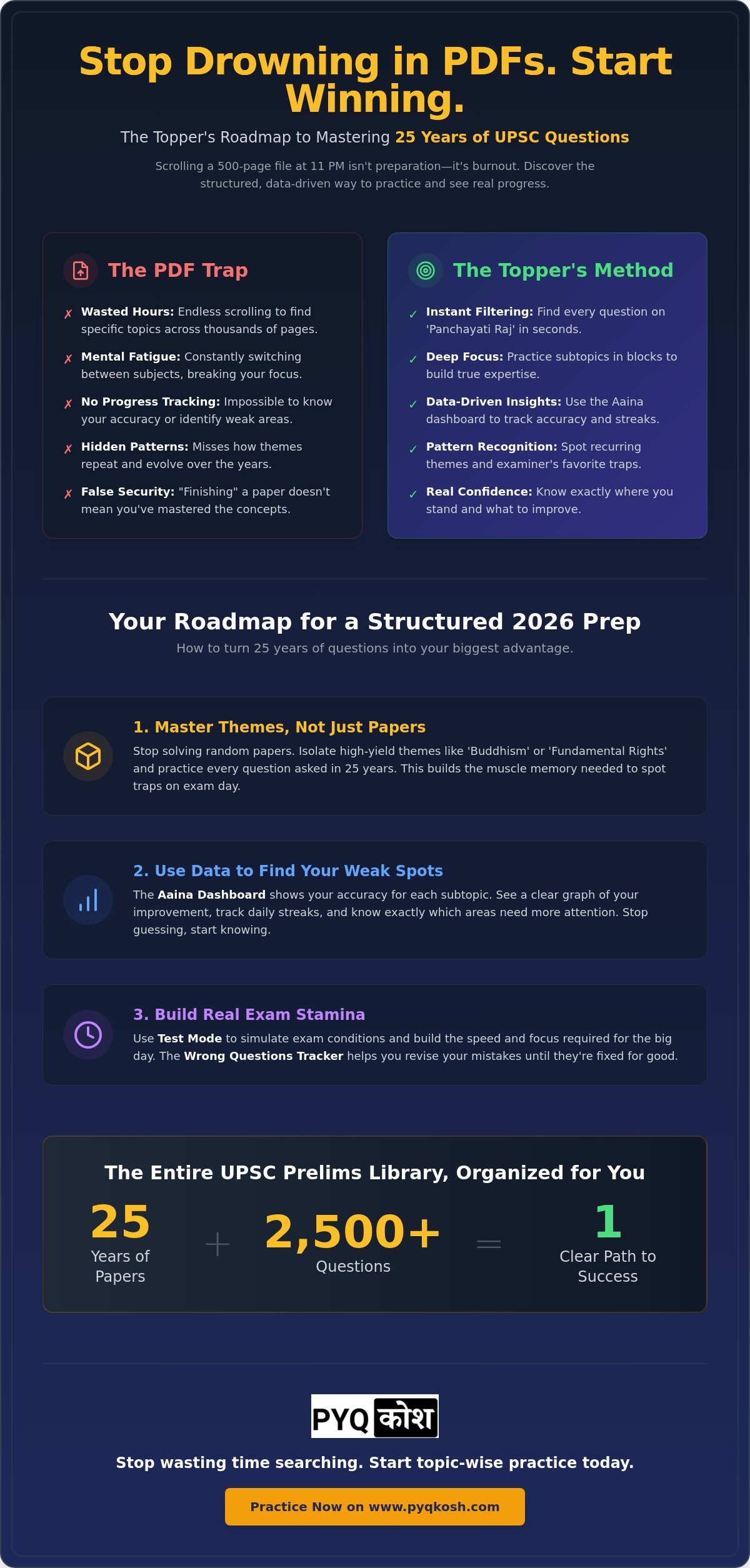 Stop Drowning in PDFs. Start Winning.

The Topper's Roadmap to Mastering 25 Years of UPSC Questions

Scrolling a 500-page file at 11 PM isn't preparation—it's burnout. Discover the structured, data-driven way to practice and see real progress.

The PDF Trap

✗ Wasted Hours: Endless scrolling to find specific topics across thousands of pages.

✗ Mental Fatigue: Constantly switching between subjects, breaking your focus.

✗ No Progress Tracking: Impossible to know your accuracy or identify weak areas.

✗ Hidden Patterns: Misses how themes repeat and evolve over the years.

✗ False Security: "Finishing" a paper doesn't mean you've mastered the concepts.

The Topper's Method

✓ Instant Filtering: Find every question on 'Panchayati Raj' in seconds.

✓ Deep Focus: Practice subtopics in blocks to build true expertise.

✓ Data-Driven Insights: Use the Aaina dashboard to track accuracy and streaks.

✓ Pattern Recognition: Spot recurring themes and examiner's favorite traps.

✓ Real Confidence: Know exactly where you stand and what to improve.

Your Roadmap for a Structured 2026 Prep

How to turn 25 years of questions into your biggest advantage.

1. Master Themes, Not Just Papers

Stop solving random papers. Isolate high-yield themes like 'Buddhism' or 'Fundamental Rights' and practice every question asked in 25 years. This builds the muscle memory needed to spot traps on exam day.

2. Use Data to Find Your Weak Spots

The Aaina Dashboard shows your accuracy for each subtopic. See a clear graph of your improvement, track daily streaks, and know exactly which areas need more attention. Stop guessing, start knowing.

3. Build Real Exam Stamina

Use Test Mode to simulate exam conditions and build the speed and focus required for the big day. The Wrong Questions Tracker helps you revise your mistakes until they're fixed for good.

The Entire UPSC Prelims Library, Organized for You

25
Years of Papers

+

2,500+
Questions

=

1
Clear Path to Success

PYQ कोश

Stop wasting time searching. Start topic-wise practice today.

Practice Now on www.pyqkosh.com