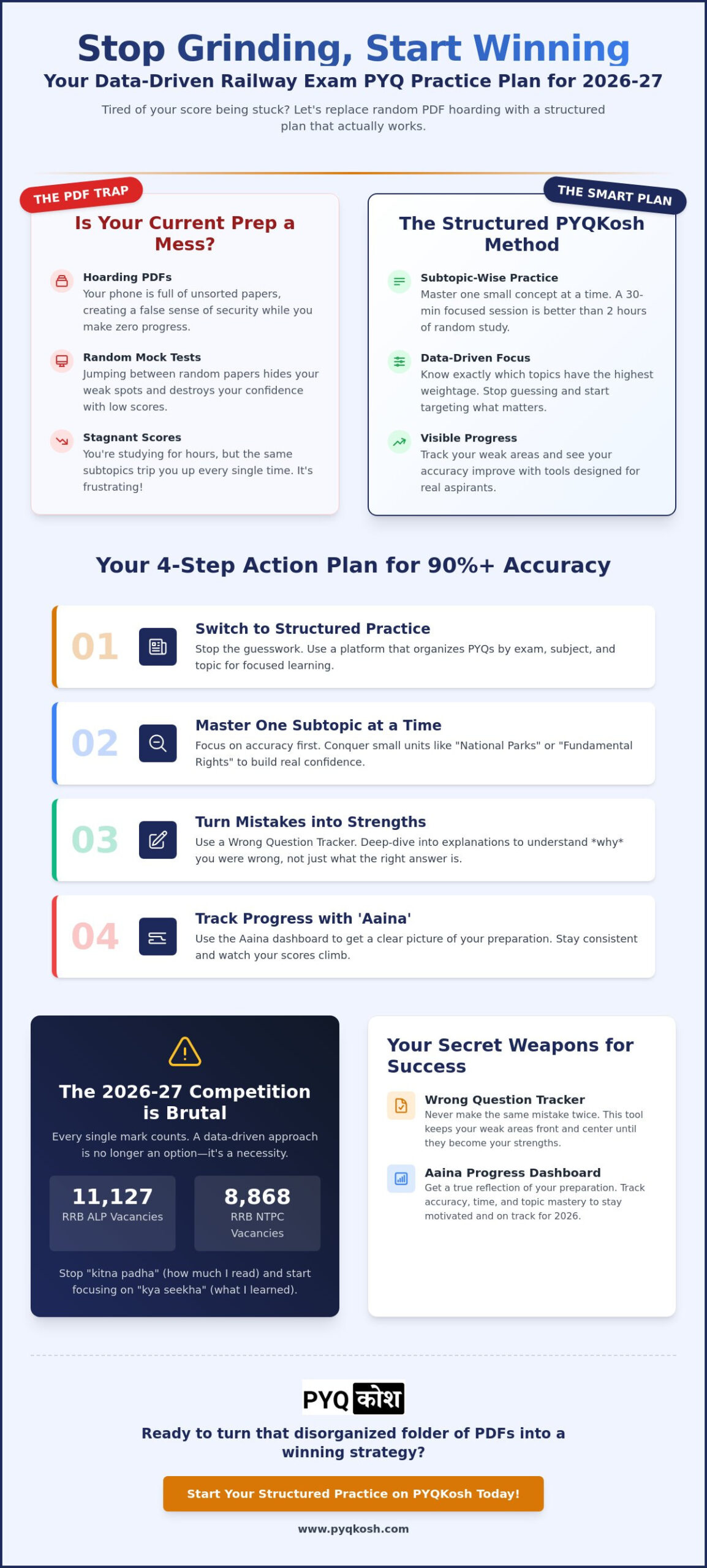 Stop Grinding, Start Winning

Your Data-Driven Railway Exam PYQ Practice Plan for 2026-27

Tired of your score being stuck? Let's replace random PDF hoarding with a structured plan that actually works.

THE PDF TRAP

Is Your Current Prep a Mess?

Hoarding PDFs
Your phone is full of unsorted papers, creating a false sense of security while you make zero progress.

Random Mock Tests
Jumping between random papers hides your weak spots and destroys your confidence with low scores.

Stagnant Scores
You're studying for hours, but the same subtopics trip you up every single time. It's frustrating!

THE SMART PLAN

The Structured PYQKosh Method

Subtopic-Wise Practice
Master one small concept at a time. A 30-min focused session is better than 2 hours of random study.

Data-Driven Focus
Know exactly which topics have the highest weightage. Stop guessing and start targeting what matters.

Visible Progress
Track your weak areas and see your accuracy improve with tools designed for real aspirants.

Your 4-Step Action Plan for 90%+ Accuracy

01
Switch to Structured Practice
Stop the guesswork. Use a platform that organizes PYQs by exam, subject, and topic for focused learning.

02
Master One Subtopic at a Time
Focus on accuracy first. Conquer small units like "National Parks" or "Fundamental Rights" to build real confidence.

03
Turn Mistakes into Strengths
Use a Wrong Question Tracker. Deep-dive into explanations to understand *why* you were wrong, not just what the right answer is.

04
Track Progress with 'Aaina'
Use the Aaina dashboard to get a clear picture of your preparation. Stay consistent and watch your scores climb.

The 2026-27 Competition is Brutal

Every single mark counts. A data-driven approach is no longer an option—it's a necessity.

11,127
RRB ALP Vacancies

8,868
RRB NTPC Vacancies

Stop "kitna padha" (how much I read) and start focusing on "kya seekha" (what I learned).

Your Secret Weapons for Success

Wrong Question Tracker
Never make the same mistake twice. This tool keeps your weak areas front and center until they become your strengths.

Aaina Progress Dashboard
Get a true reflection of your preparation. Track accuracy, time, and topic mastery to stay motivated and on track for 2026.

PYQ कोश

Ready to turn that disorganized folder of PDFs into a winning strategy?

Start Your Structured Practice on PYQKosh Today!

www.pyqkosh.com